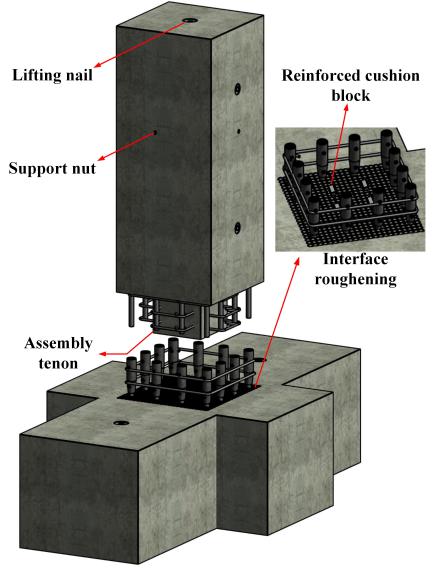 Lifting nail

Reinforced cushion block

Support nut

Interface roughening

Assembly tenon